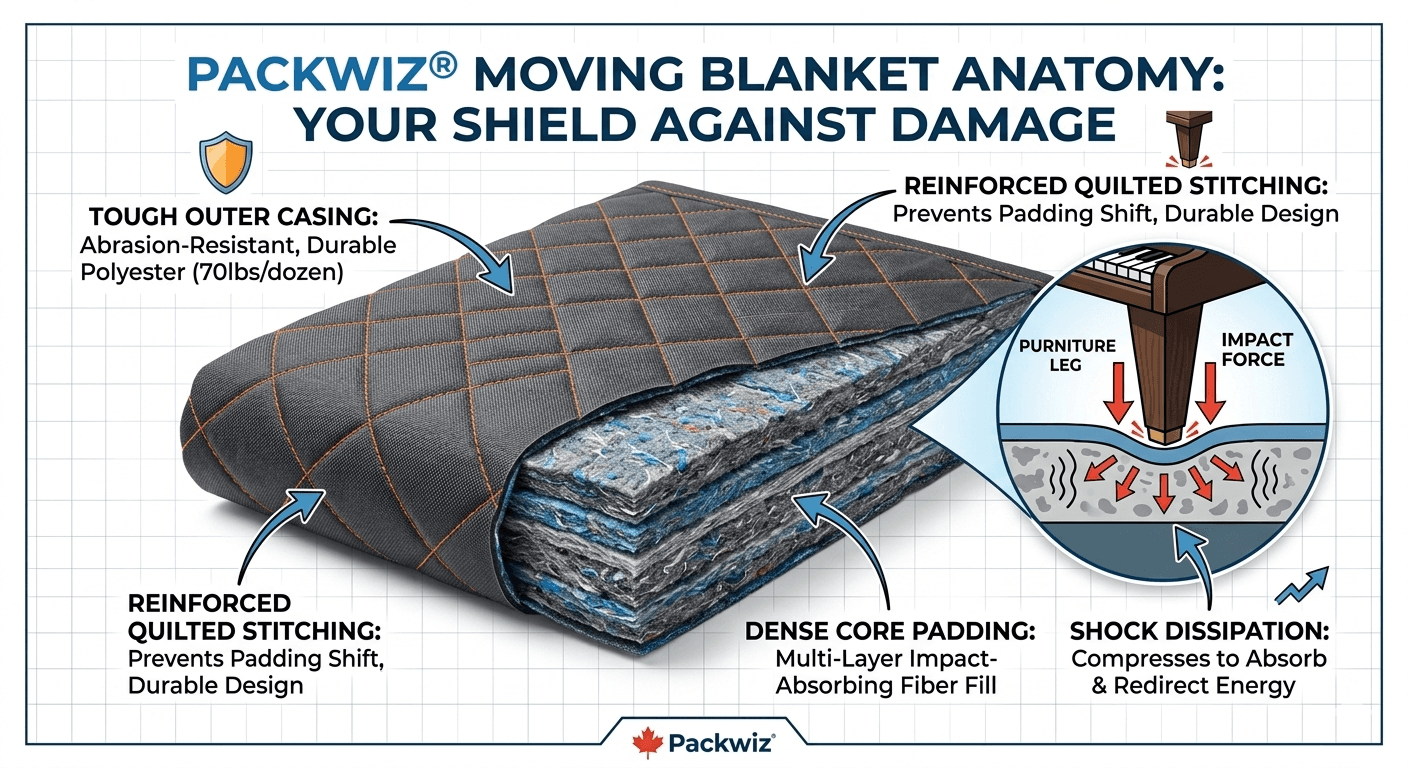 PACKWIZ® MOVING BLANKET ANATOMY: YOUR SHIELD AGAINST DAMAGE

TOUGH OUTER CASING: Abrasion-Resistant, Durable Polyester (70lbs/dozen)

REINFORCED QUILTED STITCHING: Prevents Padding Shift, Durable Design

PURNITURE LEG

IMPACT FORCE

REINFORCED QUILTED STITCHING: Prevents Padding Shift, Durable Design

DENSE CORE PADDING: Multi-Layer Impact-Absorbing Fiber Fill

SHOCK DISSIPATION: Compresses to Absorb & Redirect Energy

Packwiz®