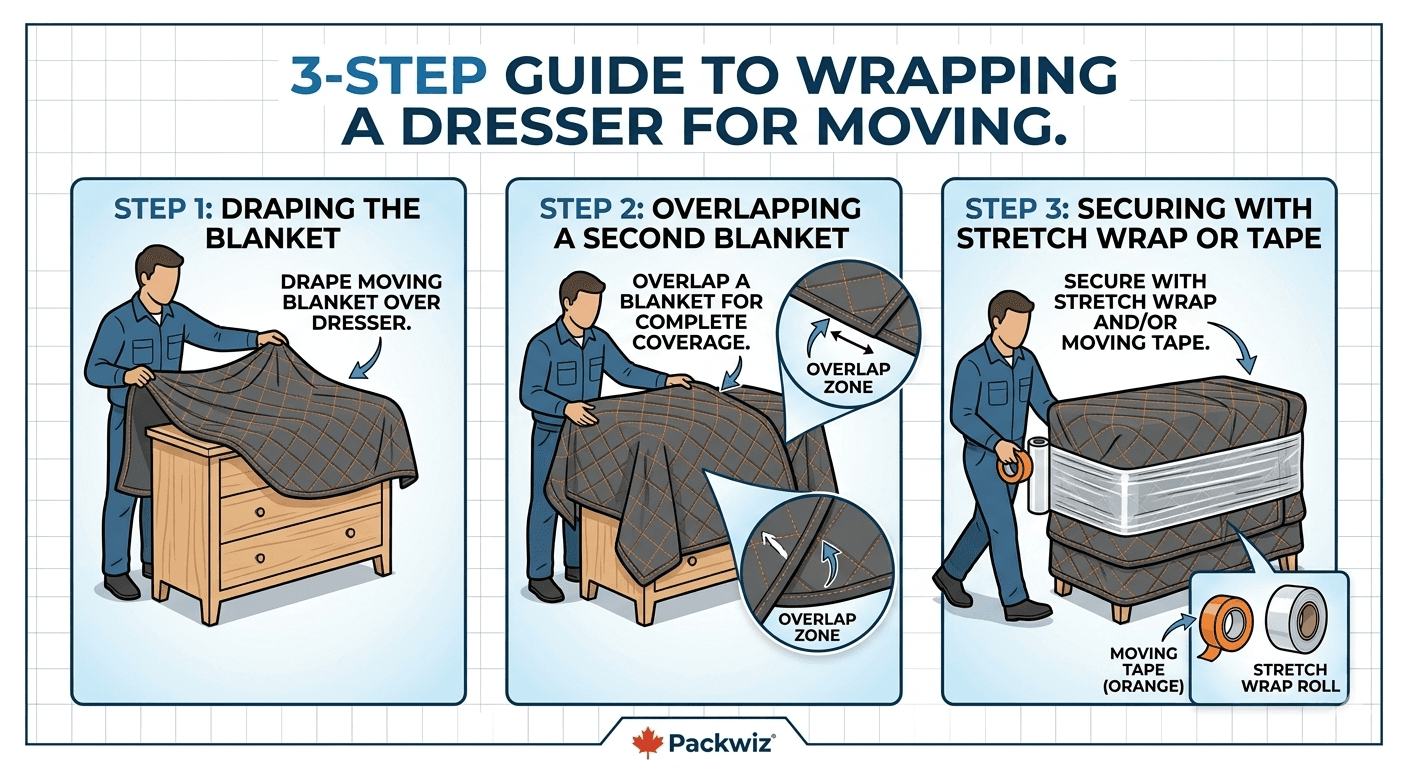 3-STEP GUIDE TO WRAPPING A DRESSER FOR MOVING.

STEP 1: DRAPING THE BLANKET

DRAPE MOVING BLANKET OVER DRESSER.

STEP 2: OVERLAPPING A SECOND BLANKET

OVERLAP A BLANKET FOR COMPLETE COVERAGE.

OVERLAP ZONE

OVERLAP ZONE

STEP 3: SECURING WITH STRETCH WRAP OR TAPE

SECURE WITH STRETCH WRAP AND/OR MOVING TAPE.

MOVING TAPE (ORANGE)

STRETCH WRAP ROLL

Packwiz